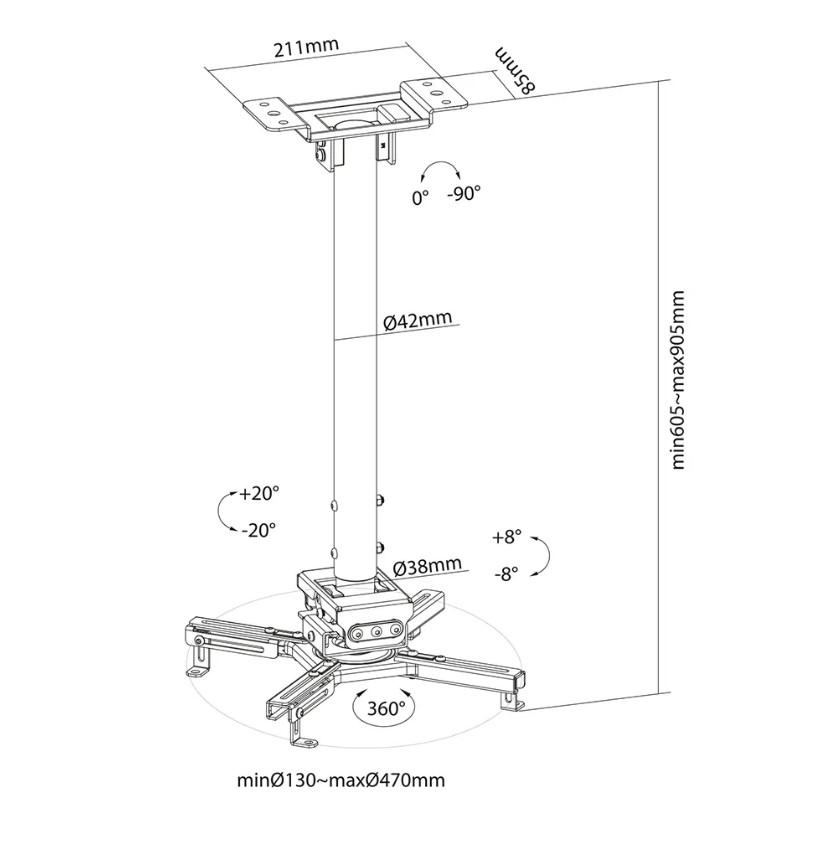 211mm
85mm
0° -90°
Ø42mm
min605~max905mm
+20°
-20°
+8°
-8°
Ø38mm
360°
minØ130~maxØ470mm